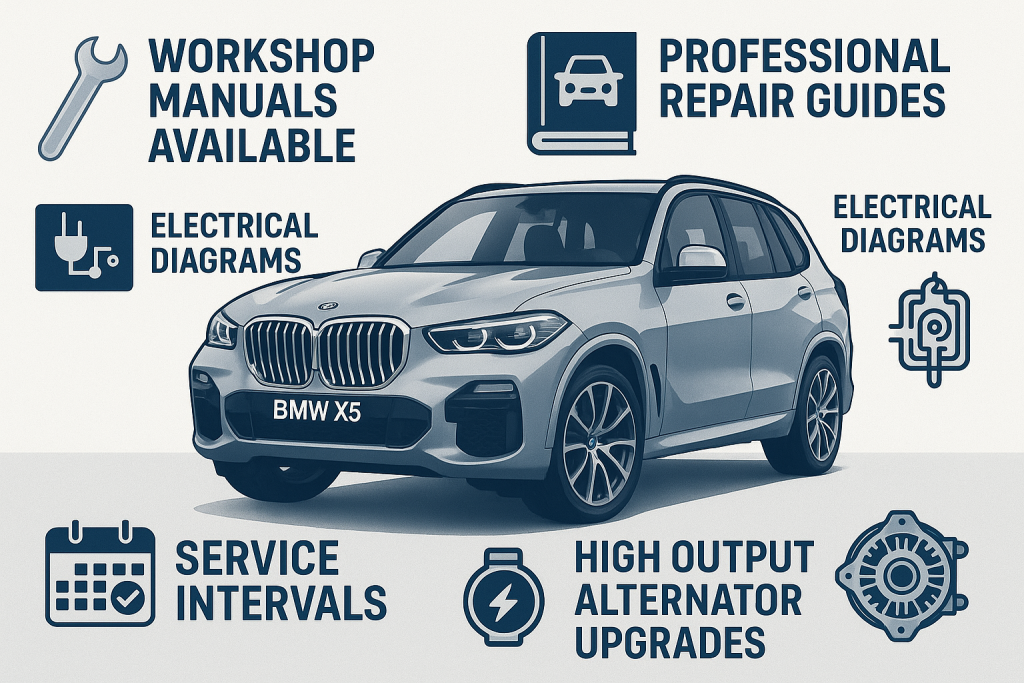 WORKSHOP MANUALS AVAILABLE

PROFESSIONAL REPAIR GUIDES

ELECTRICAL DIAGRAMS

ELECTRICAL DIAGRAMS

BMW X5

SERVICE INTERVALS

HIGH OUTPUT ALTERNATOR UPGRADES